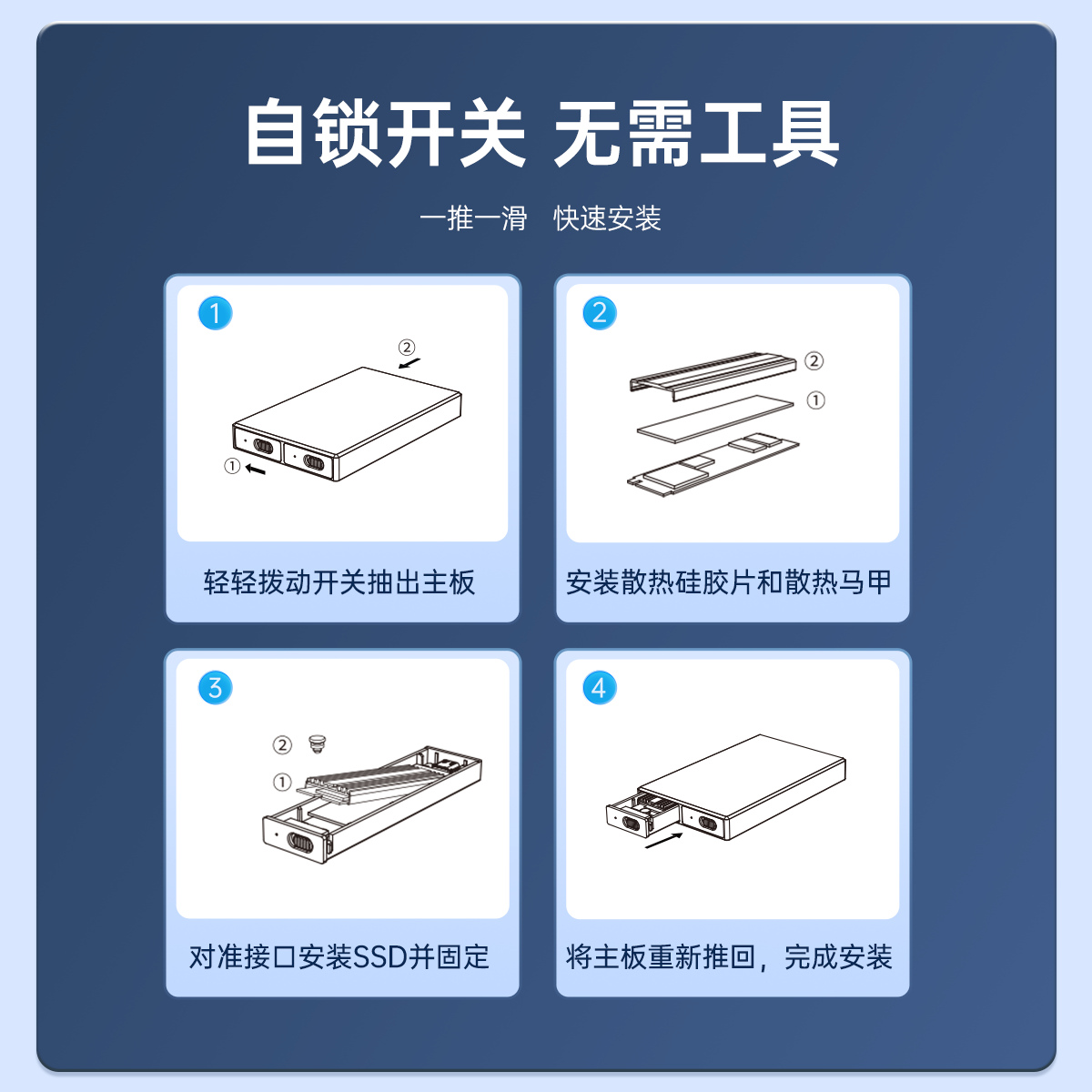 自锁开关 无需工具

一推一滑 快速安装

1
②
①
轻轻拨动开关抽出主板

2
②
①
安装散热硅胶片和散热马甲

3
②
①
对准接口安装SSD并固定

4
将主板重新推回，完成安装