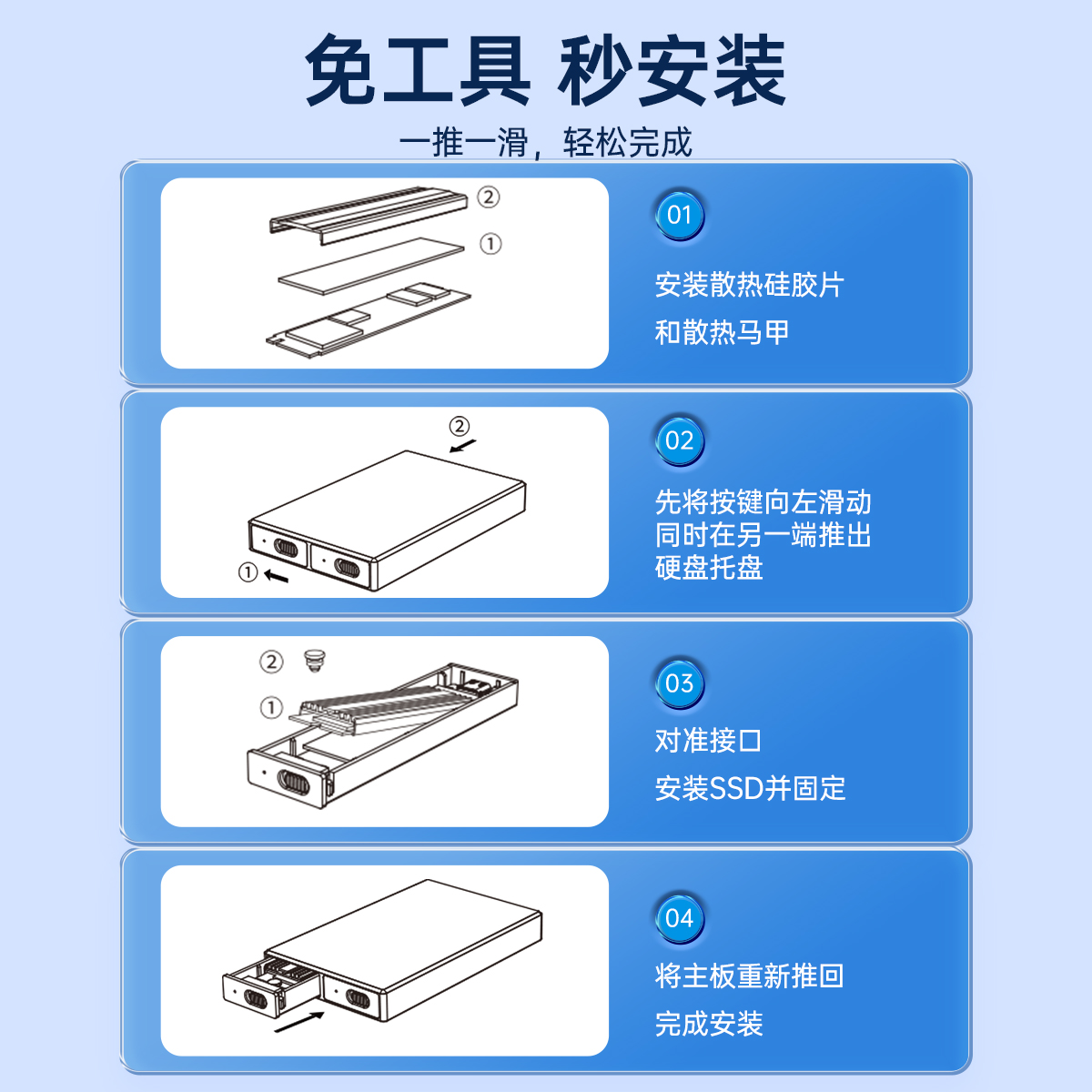 免工具 秒安装

一推一滑，轻松完成

②
①

01

安装散热硅胶片
和散热马甲

②
①

02

先将按键向左滑动
同时在另一端推出
硬盘托盘

②
①

03

对准接口
安装SSD并固定

04

将主板重新推回
完成安装