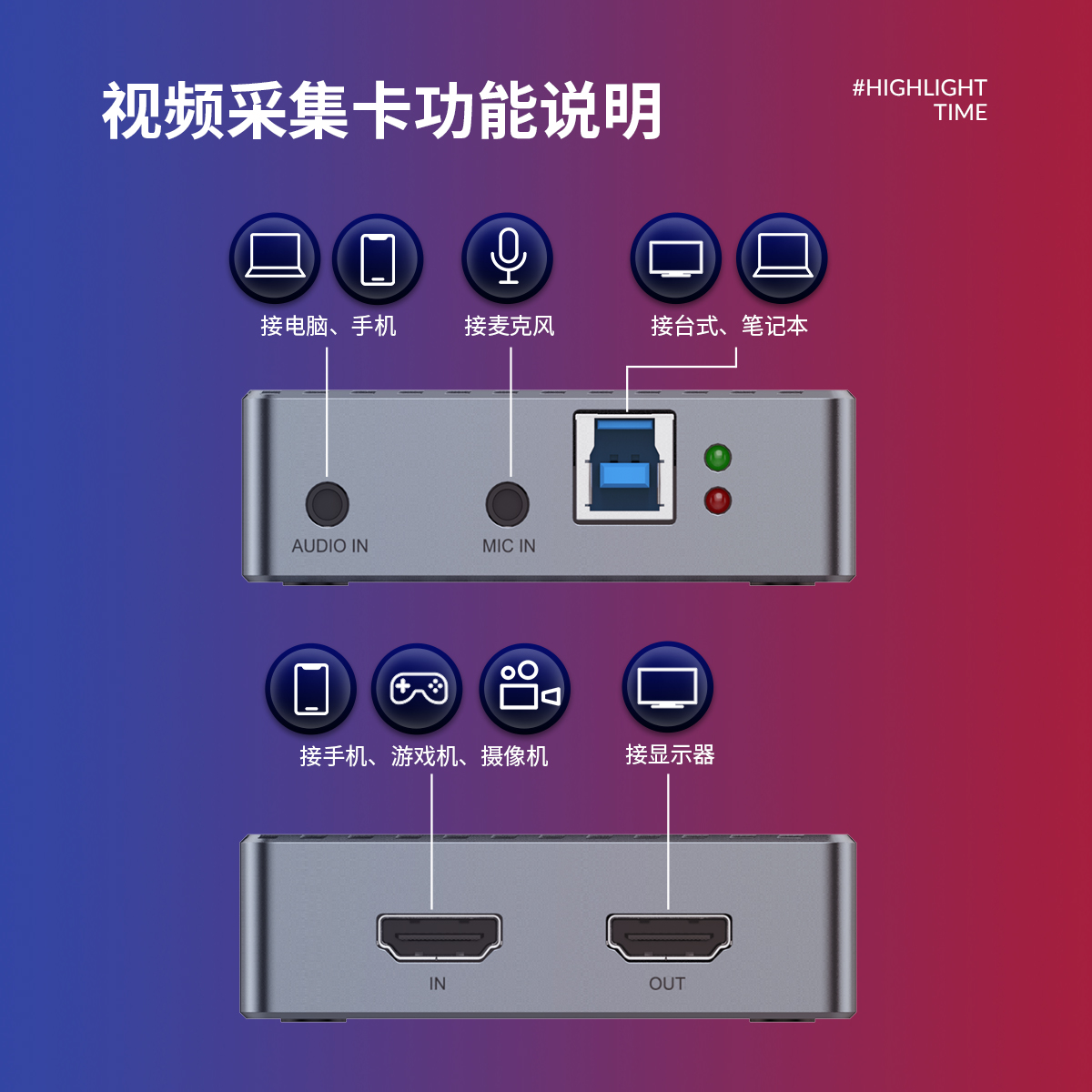 视频采集卡功能说明

#HIGHLIGHT
TIME

接电脑、手机

接麦克风

接台式、笔记本

AUDIO IN

MIC IN

接手机、游戏机、摄像机

接显示器

IN

OUT