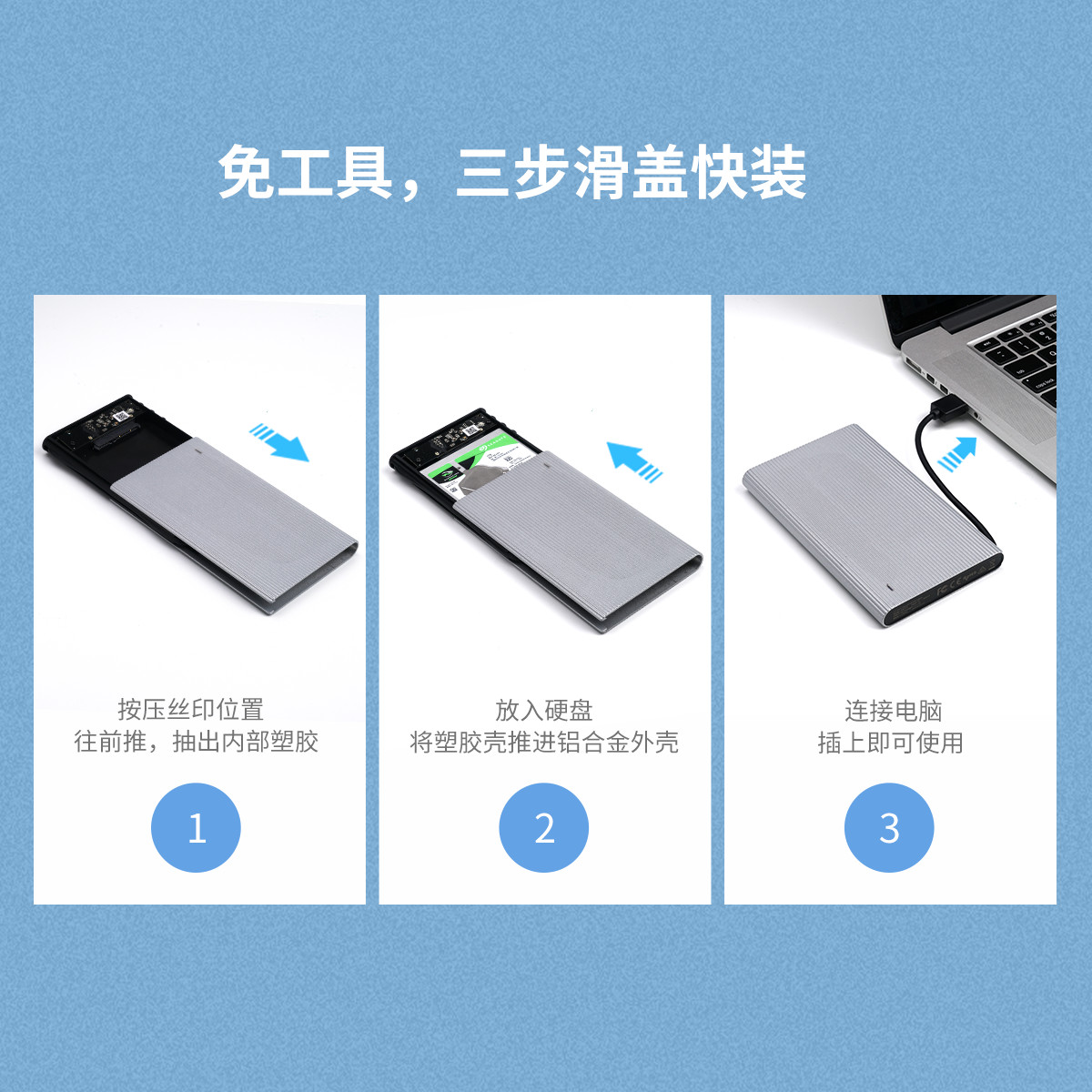 免工具，三步滑盖快装

按压丝印位置
往前推，抽出内部塑胶

1

放入硬盘
将塑胶壳推进铝合金外壳

2

连接电脑
插上即可使用

3